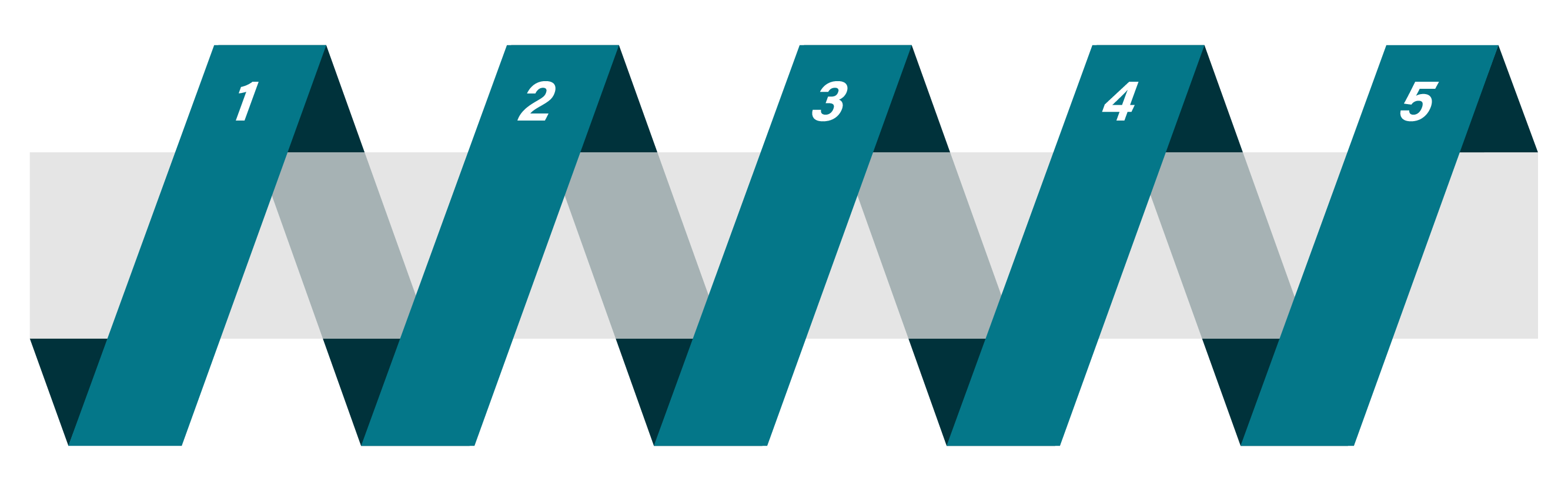 1 2 3 4 5