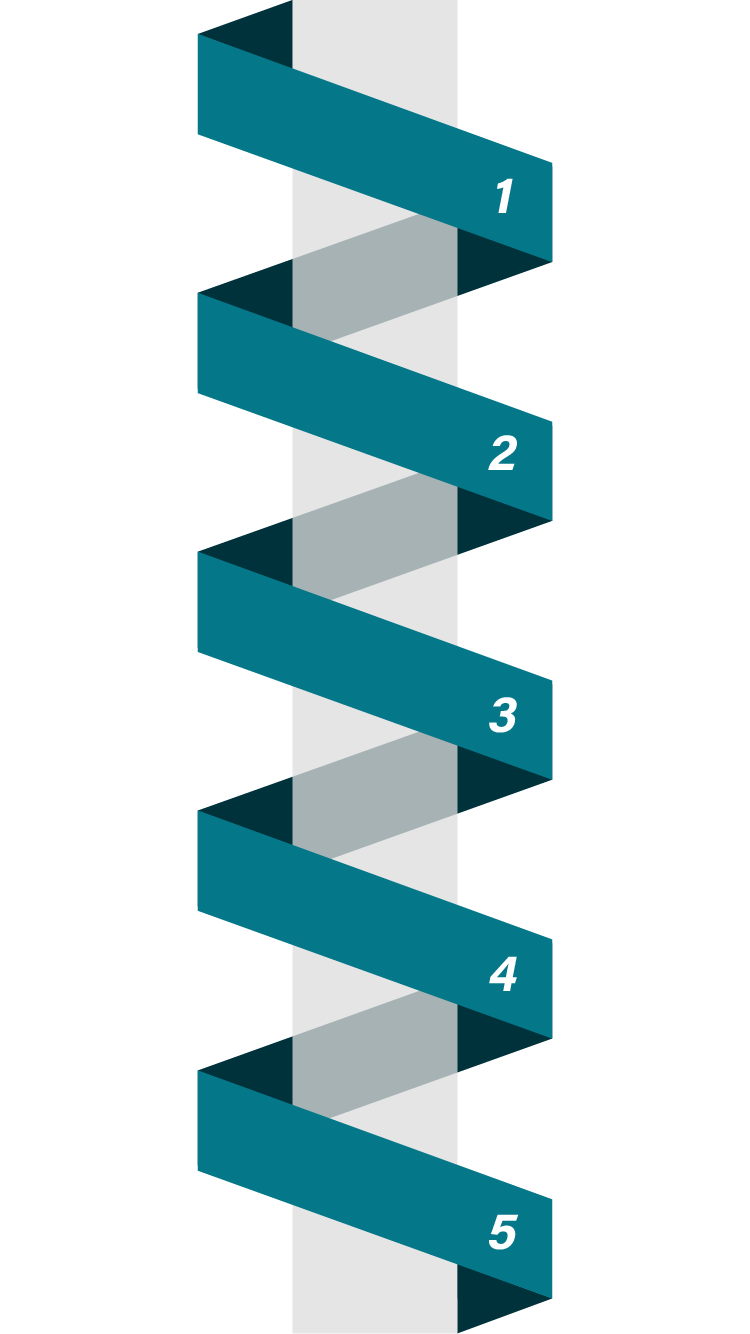 1

2

3

4

5